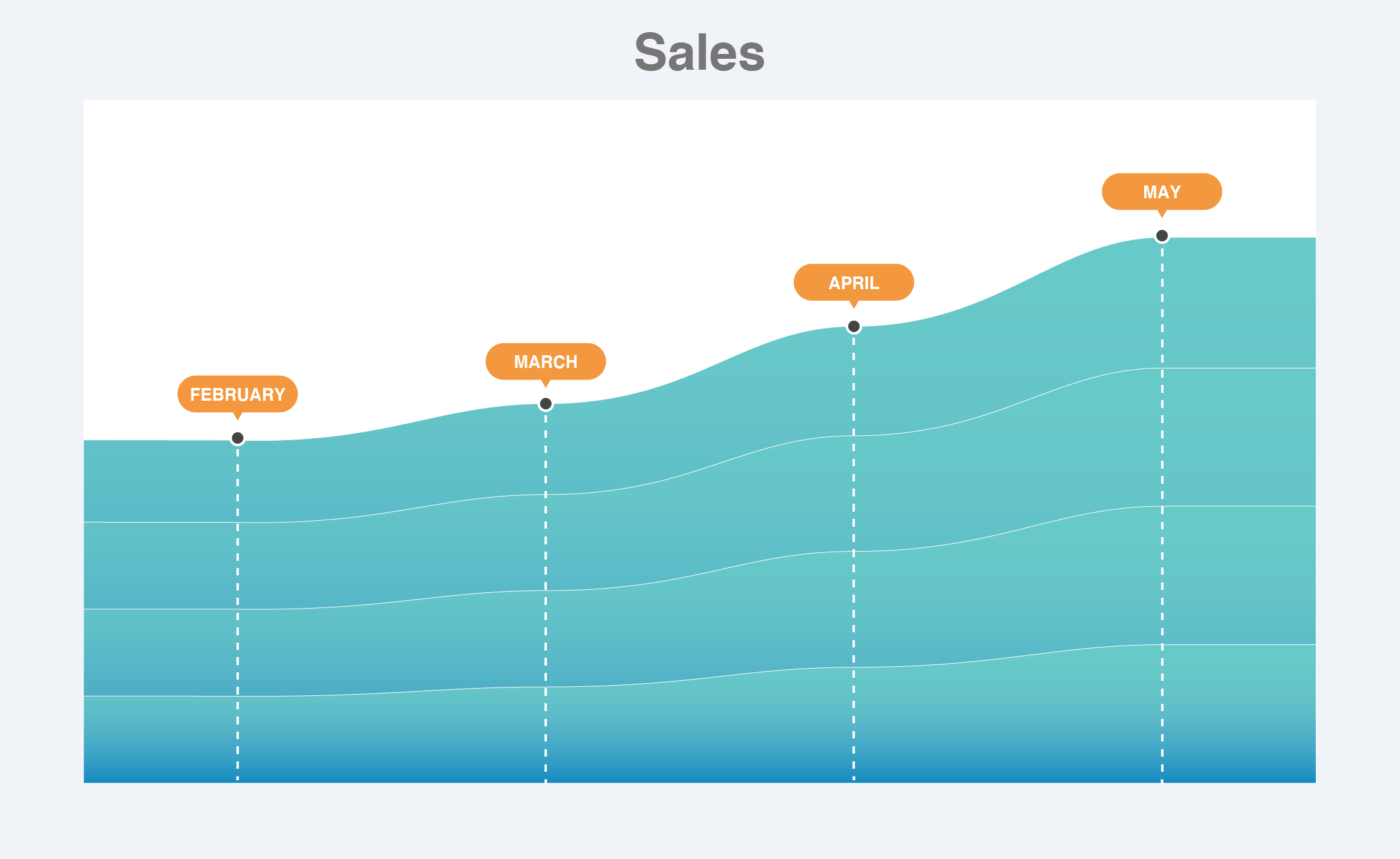 Sales

FEBRUARY

MARCH

APRIL

MAY